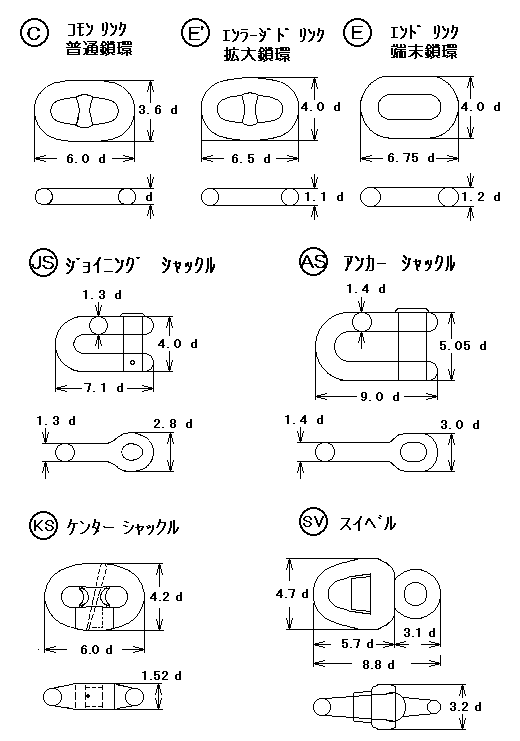 C コモン リンク
普通鎖環

3.6 d
6.0 d
d

E' エンラージド リンク
拡大鎖環

4.0 d
6.5 d
1.1 d

E エンド リンク
端末鎖環

4.0 d
6.75 d
1.2 d

JS ジョイニング シャックル

1.3 d
4.0 d
7.1 d
1.3 d
2.8 d

AS アンカー シャックル

1.4 d
5.05 d
9.0 d
1.4 d
3.0 d

KS ケンター シャックル

4.2 d
6.0 d
1.52 d

SV スイベル

4.7 d
5.7 d
3.1 d
8.8 d
3.2 d